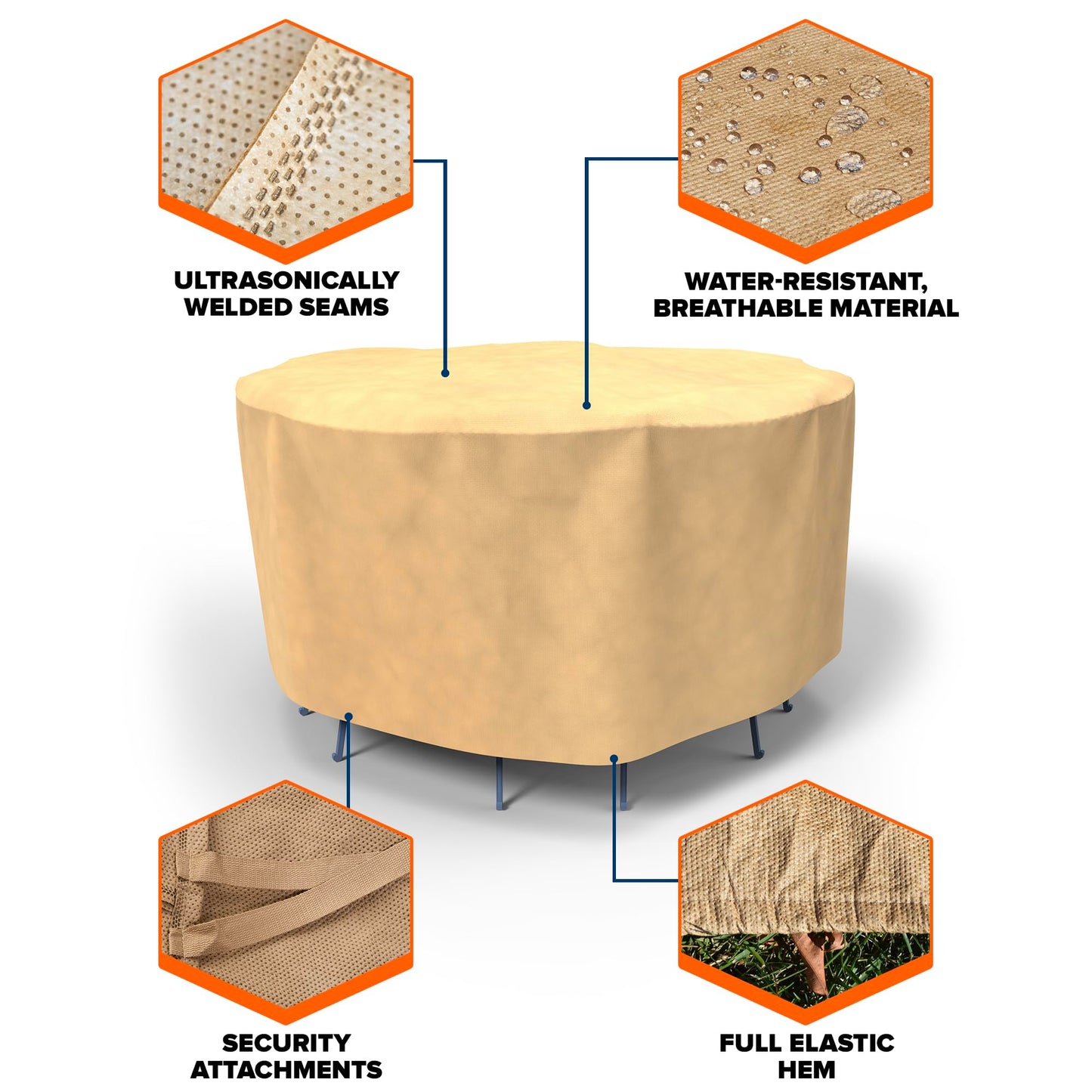 ULTRASONICALLY WELDED SEAMS

WATER-RESISTANT, BREATHABLE MATERIAL

SECURITY ATTACHMENTS

FULL ELASTIC HEM