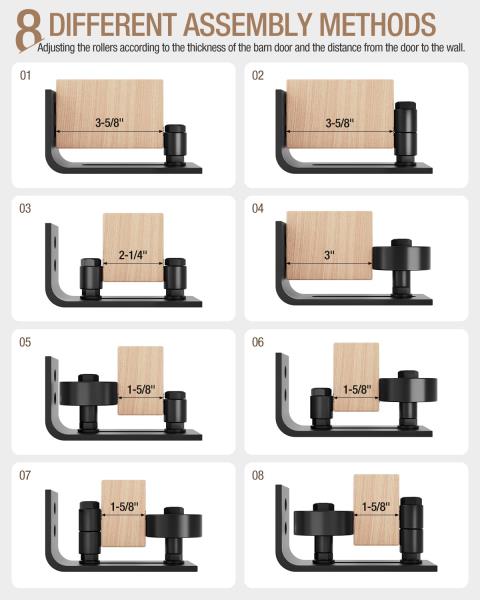 8 DIFFERENT ASSEMBLY METHODS

Adjusting the rollers according to the thickness of the barn door and the distance from the door to the wall.

01

3-5/8"

02

3-5/8"

03

2-1/4"

04

3"

05

1-5/8"

06

1-5/8"

07

1-5/8"

08

1-5/8"