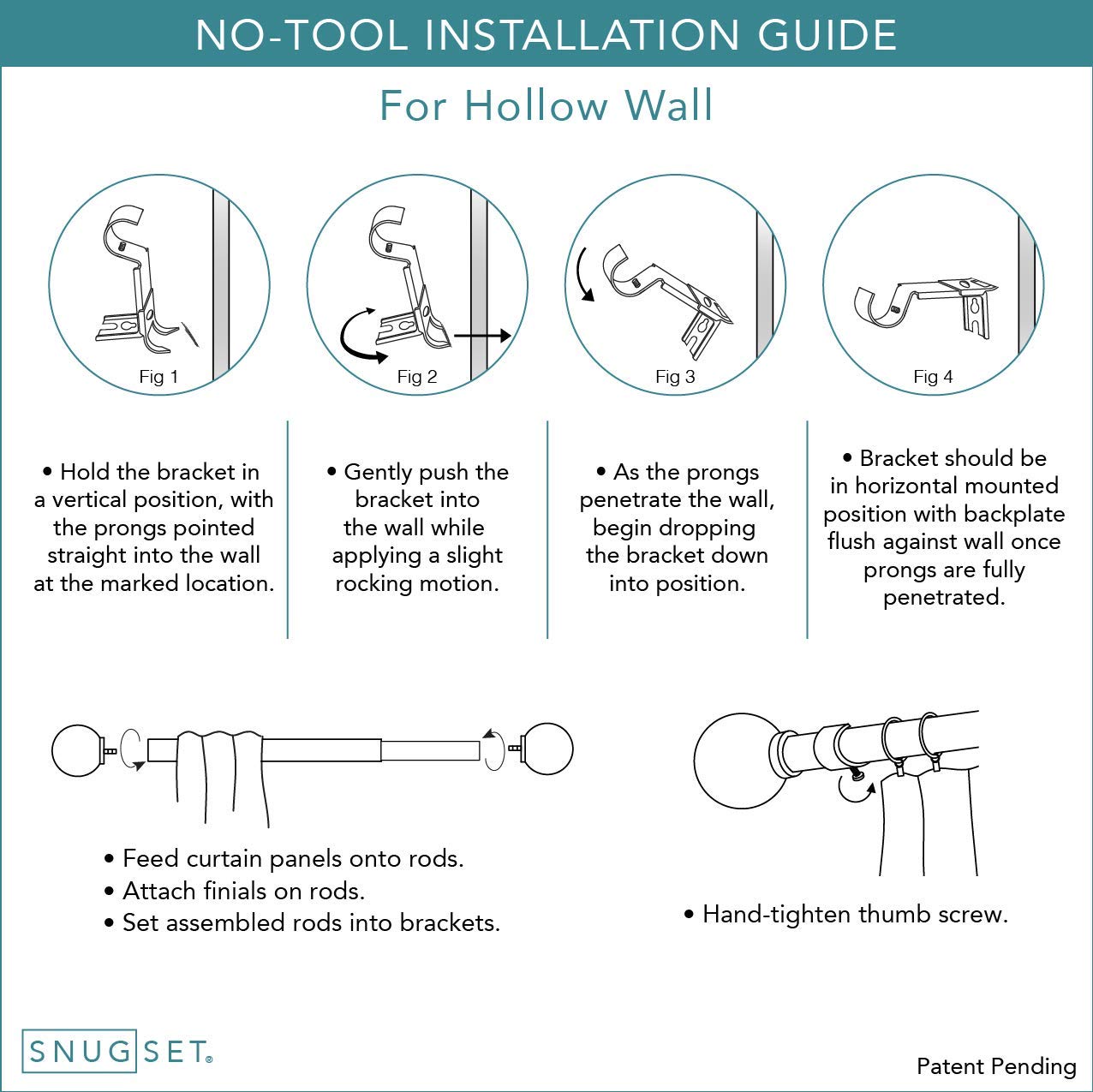 NO-TOOL INSTALLATION GUIDE

For Hollow Wall

Fig 1

Fig 2

Fig 3

Fig 4

• Hold the bracket in a vertical position, with the prongs pointed straight into the wall at the marked location.

• Gently push the bracket into the wall while applying a slight rocking motion.

• As the prongs penetrate the wall, begin dropping the bracket down into position.

• Bracket should be in horizontal mounted position with backplate flush against wall once prongs are fully penetrated.

• Feed curtain panels onto rods.
• Attach finials on rods.
• Set assembled rods into brackets.

• Hand-tighten thumb screw.

SNUGSET®

Patent Pending